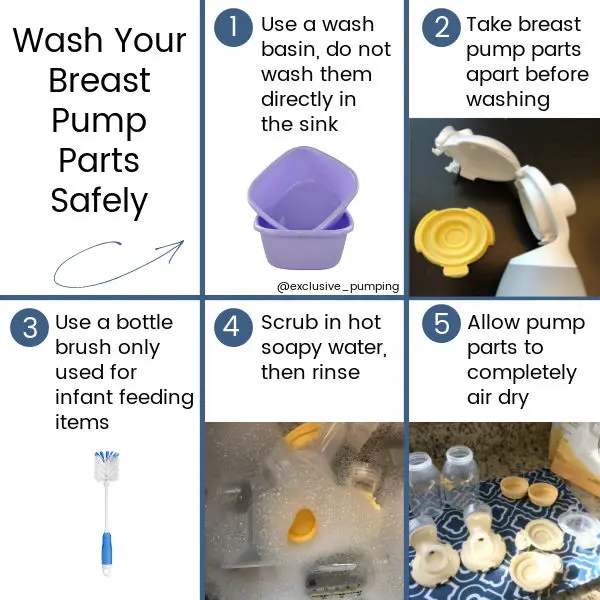 Wash Your Breast Pump Parts Safely

1 Use a wash basin, do not wash them directly in the sink

@exclusive_pumping

2 Take breast pump parts apart before washing

3 Use a bottle brush only used for infant feeding items

4 Scrub in hot soapy water, then rinse

5 Allow pump parts to completely air dry