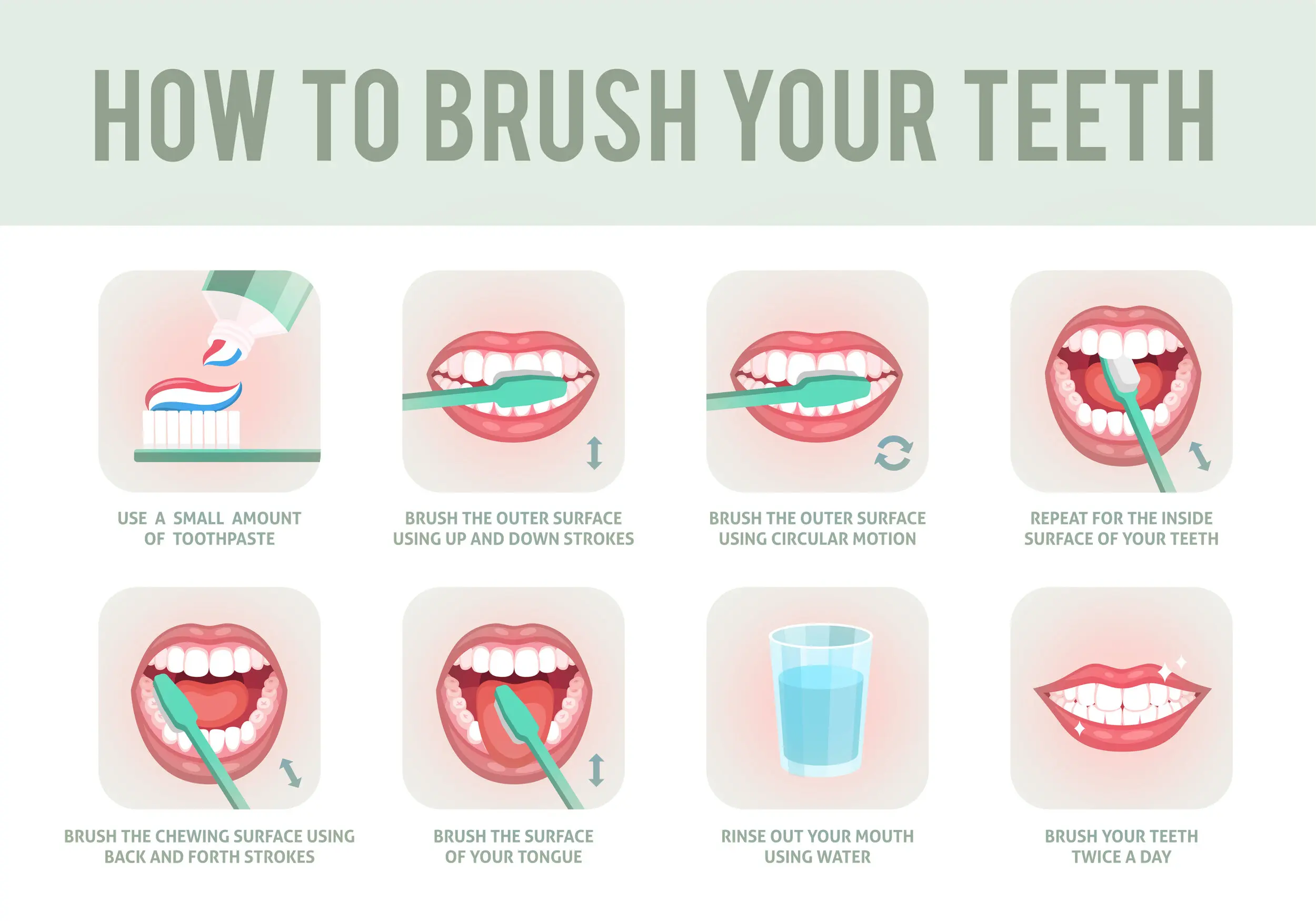 HOW TO BRUSH YOUR TEETH

USE A SMALL AMOUNT OF TOOTHPASTE

BRUSH THE OUTER SURFACE USING UP AND DOWN STROKES

BRUSH THE OUTER SURFACE USING CIRCULAR MOTION

REPEAT FOR THE INSIDE SURFACE OF YOUR TEETH

BRUSH THE CHEWING SURFACE USING BACK AND FORTH STROKES

BRUSH THE SURFACE OF YOUR TONGUE

RINSE OUT YOUR MOUTH USING WATER

BRUSH YOUR TEETH TWICE A DAY