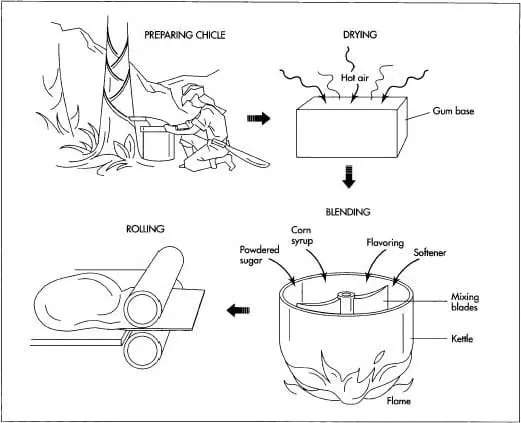 PREPARING CHICLE

DRYING

Hot air

Gum base

BLENDING

Powdered sugar

Corn syrup

Flavoring

Softener

Mixing blades

Kettle

Flame

ROLLING